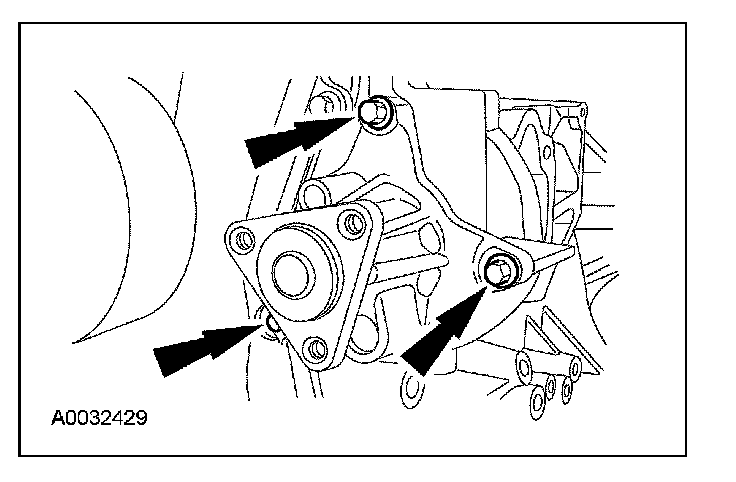 A0032429