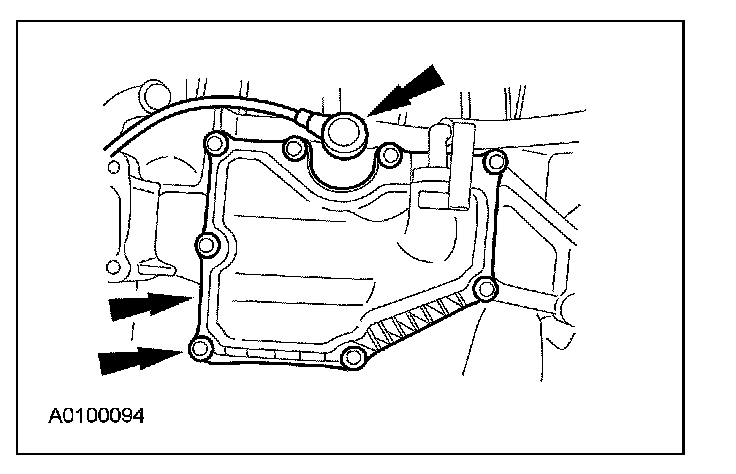 A0100094