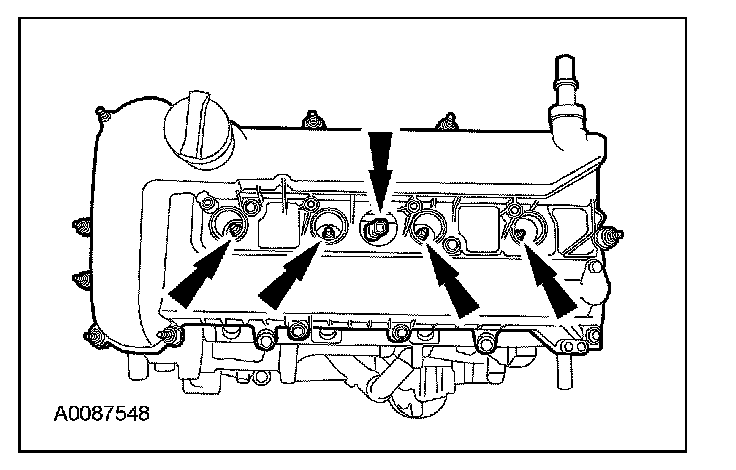 A0087548