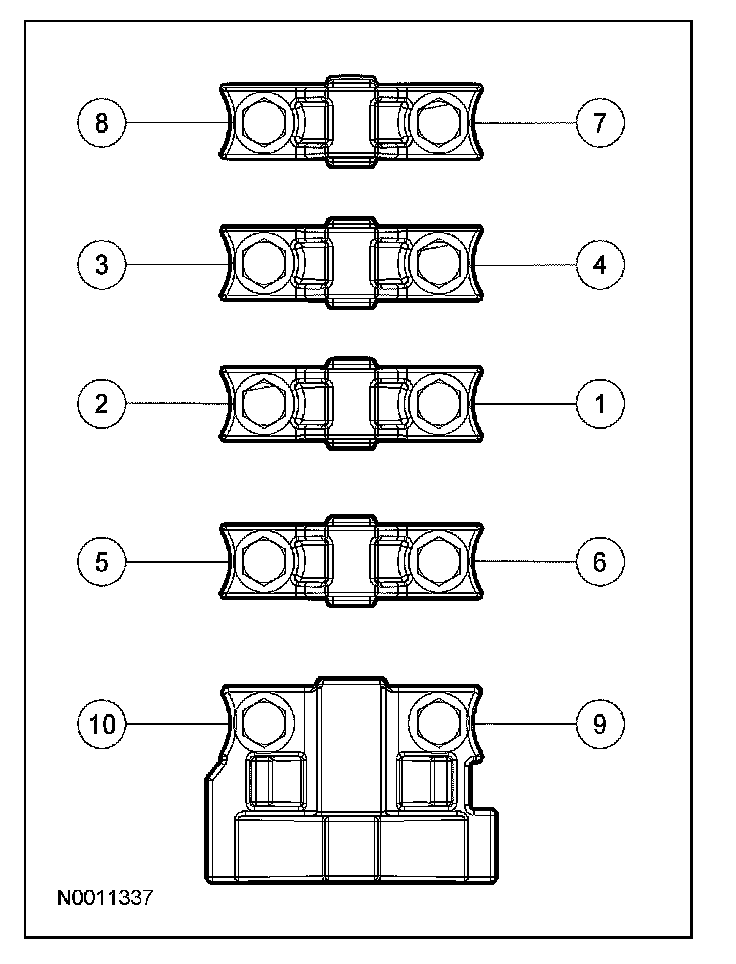 8
7
3
4
2
1
5
6
10
9
N0011337