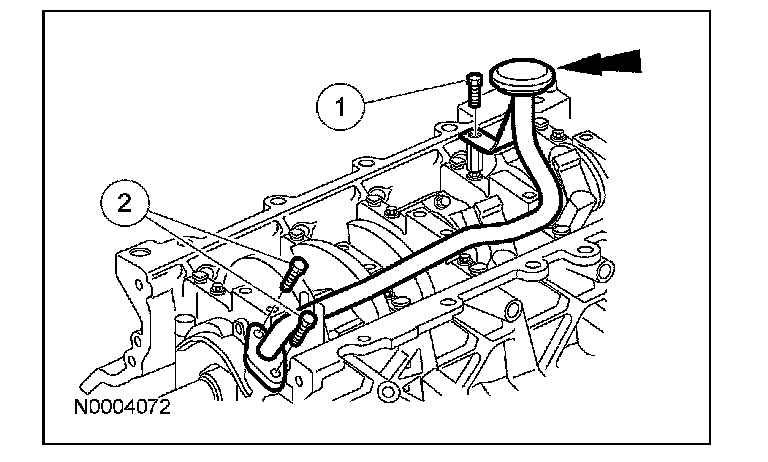 1

2

N0004072