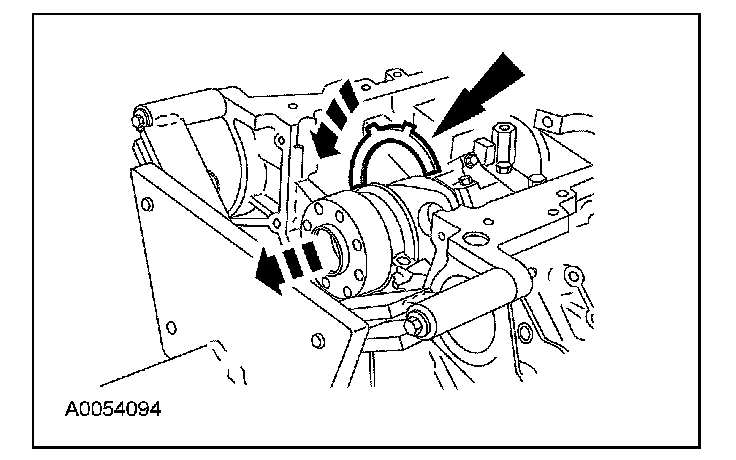 A0054094