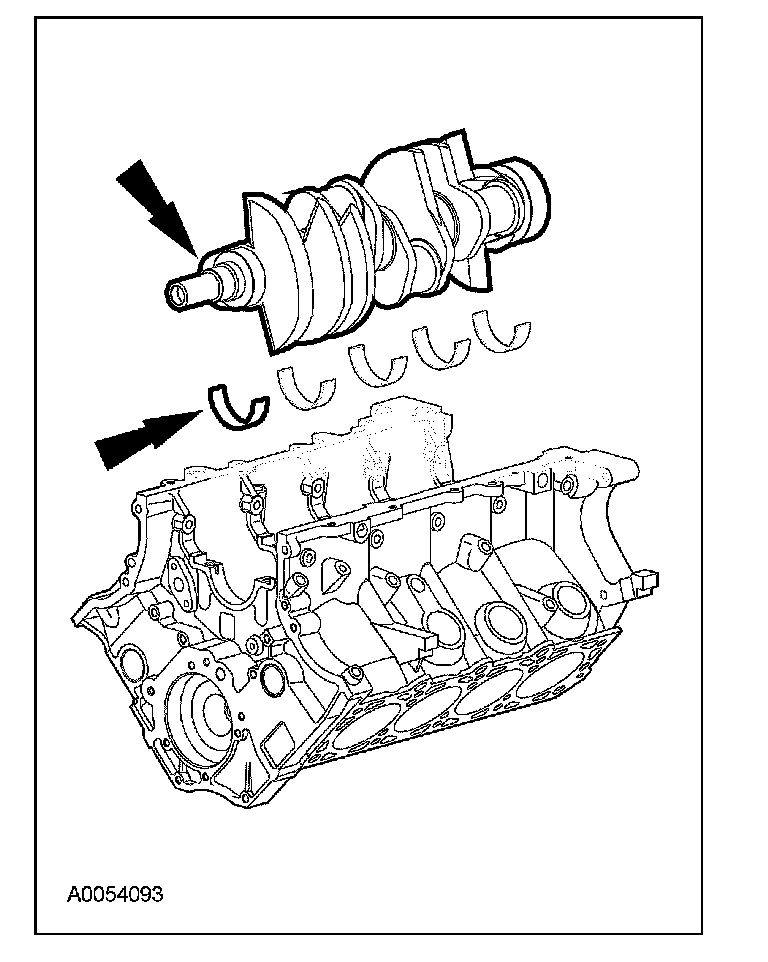 A0054093