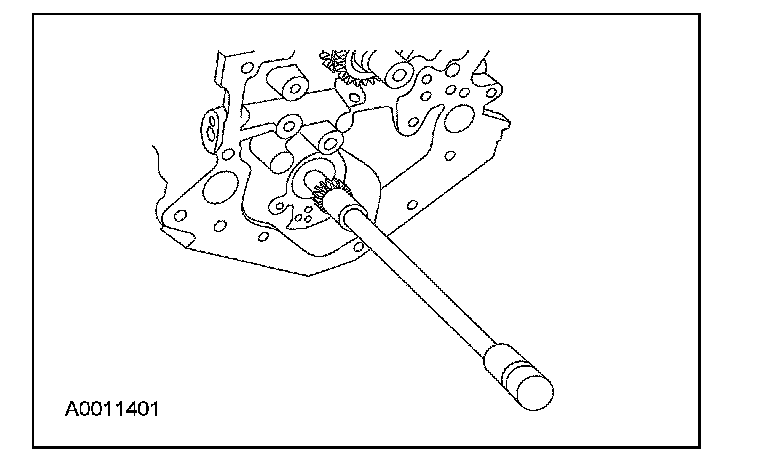 A0011401