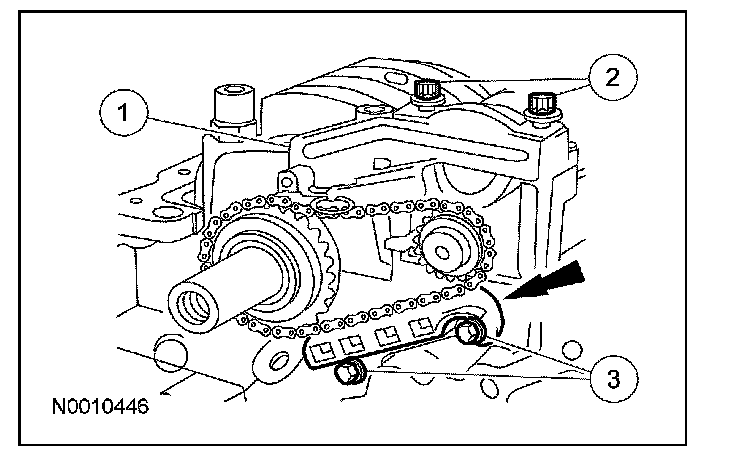 1

2

3

N0010446