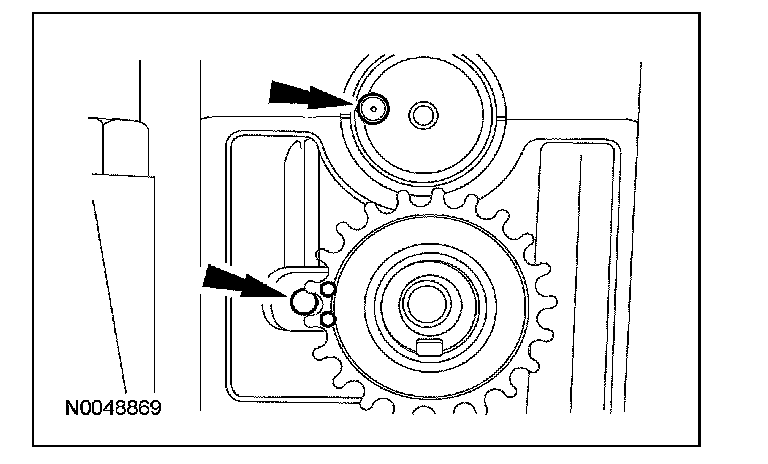 N0048869