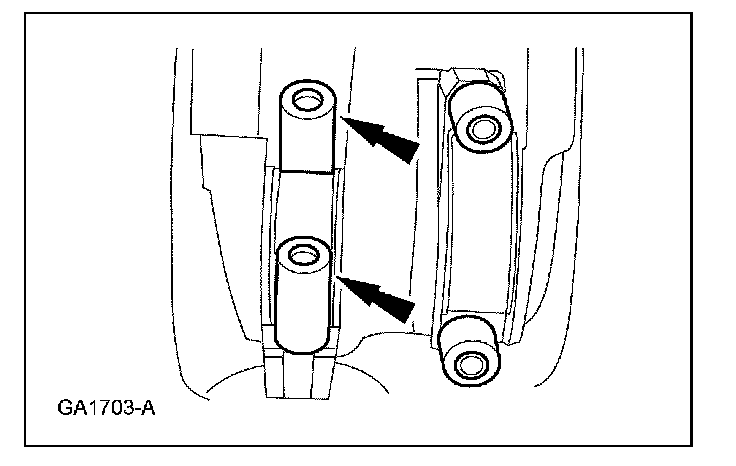 GA1703-A