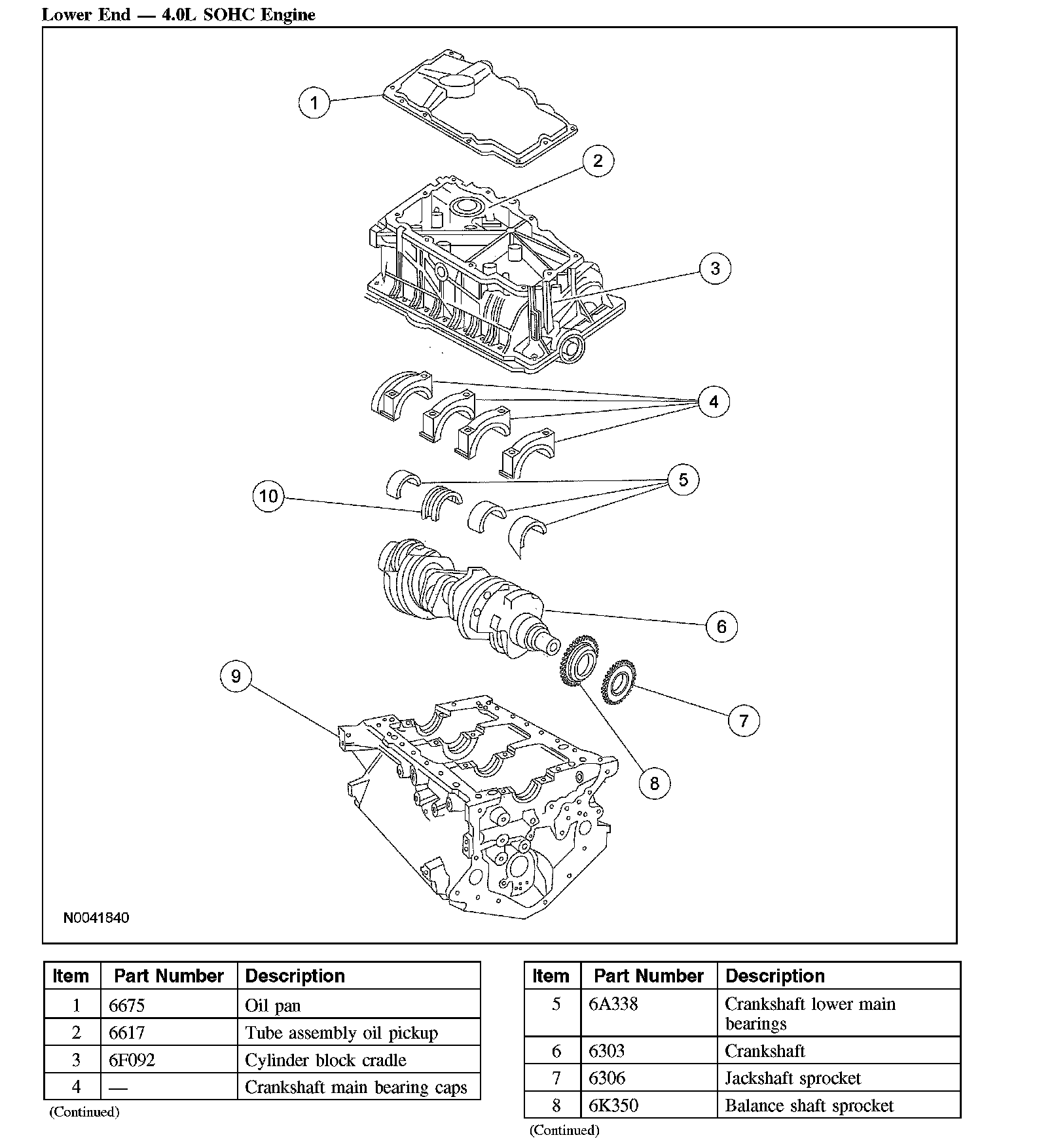 Lower End — 4.0L SOHC Engine

1
2
3
4
5
10
6
9
7
8

N0041840

| Item | Part Number | Description |
|---|---|---|
| 1 | 6675 | Oil pan |
| 2 | 6617 | Tube assembly oil pickup |
| 3 | 6F092 | Cylinder block cradle |
| 4 | — | Crankshaft main bearing caps |

(Continued)

| Item | Part Number | Description |
|---|---|---|
| 5 | 6A338 | Crankshaft lower main bearings |
| 6 | 6303 | Crankshaft |
| 7 | 6306 | Jackshaft sprocket |
| 8 | 6K350 | Balance shaft sprocket |

(Continued)