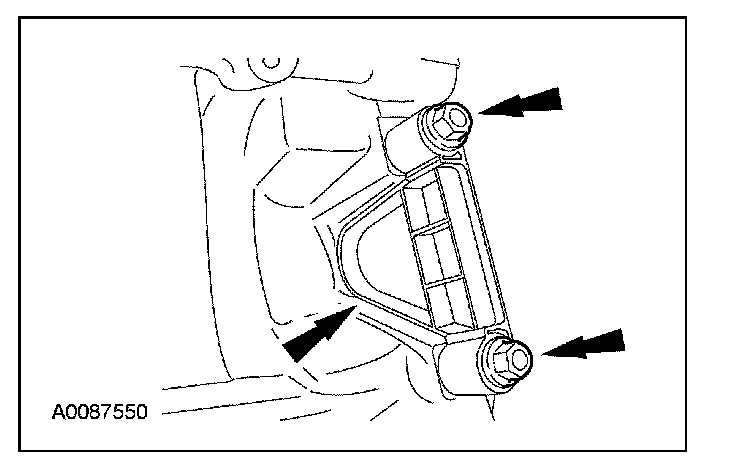 A0087550