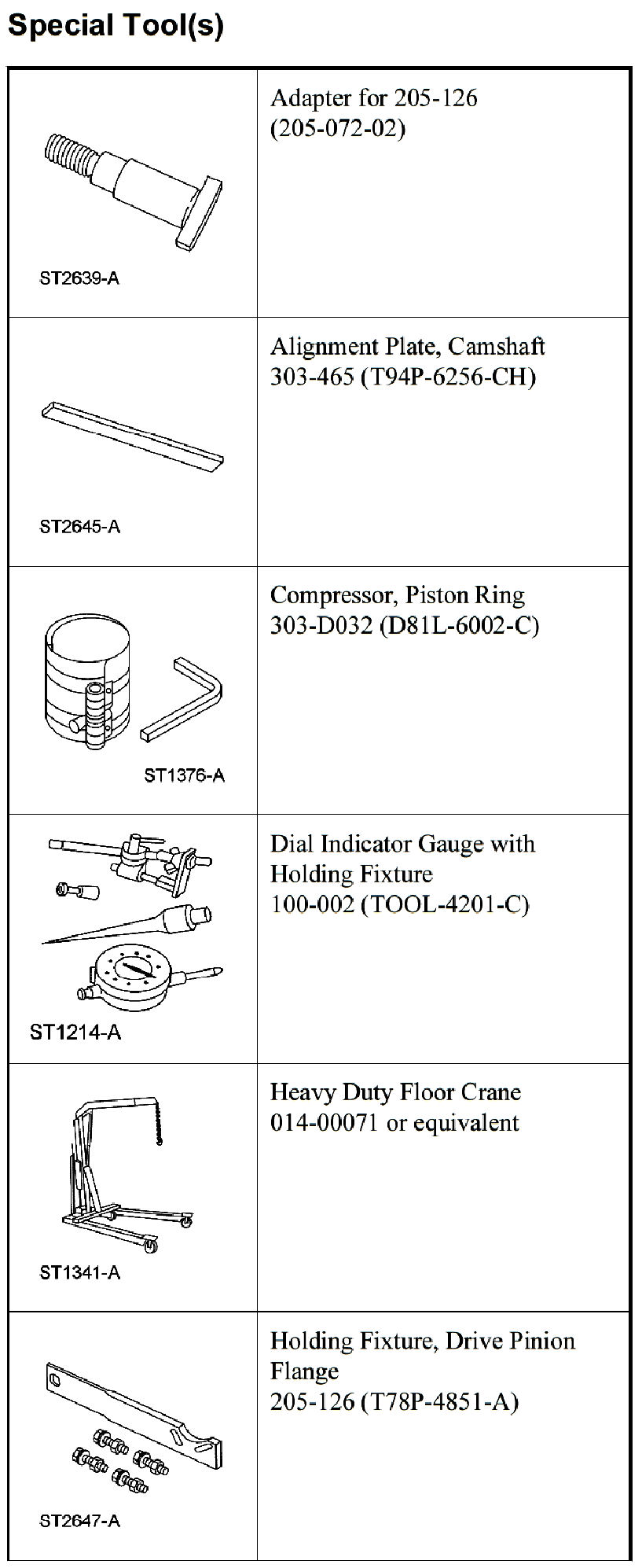 Special Tool(s)

| | |
|---|---|
| ST2639-A | Adapter for 205-126 (205-072-02) |
| ST2645-A | Alignment Plate, Camshaft 303-465 (T94P-6256-CH) |
| ST1376-A | Compressor, Piston Ring 303-D032 (D81L-6002-C) |
| ST1214-A | Dial Indicator Gauge with Holding Fixture 100-002 (TOOL-4201-C) |
| ST1341-A | Heavy Duty Floor Crane 014-00071 or equivalent |
| ST2647-A | Holding Fixture, Drive Pinion Flange 205-126 (T78P-4851-A) |