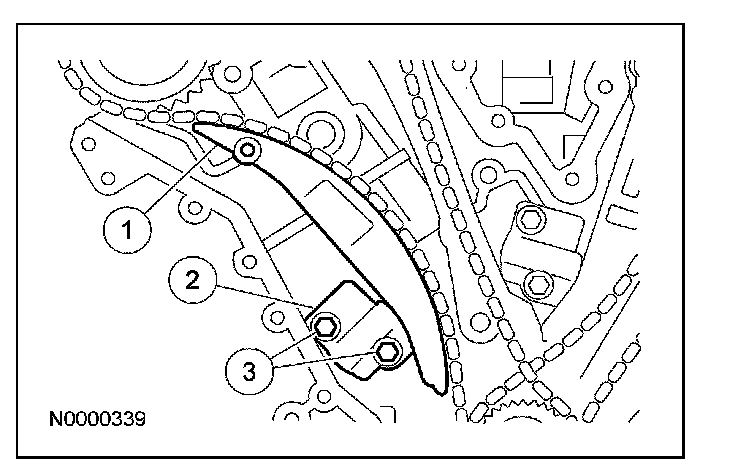 1
2
3
N0000339