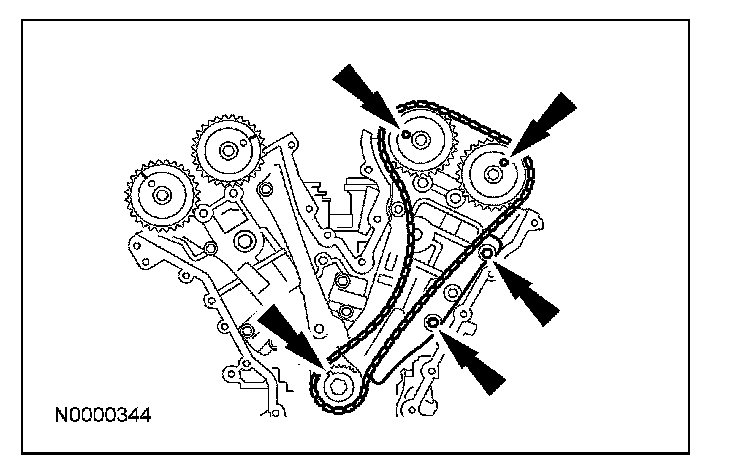 N0000344