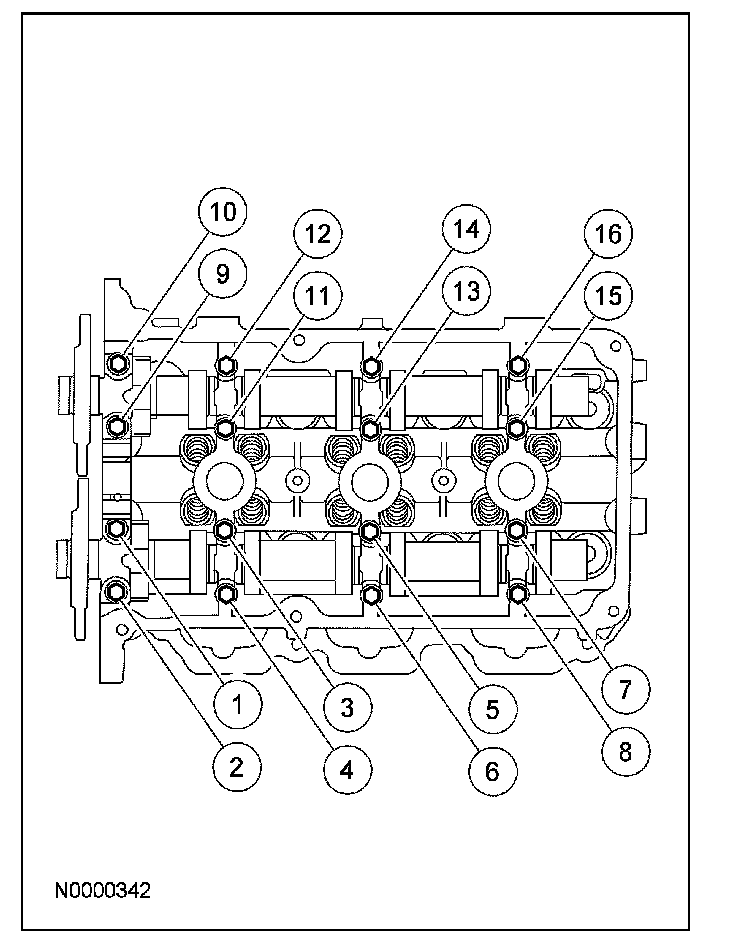 10
12
14
16
9
11
13
15
1
3
5
7
2
4
6
8
N0000342