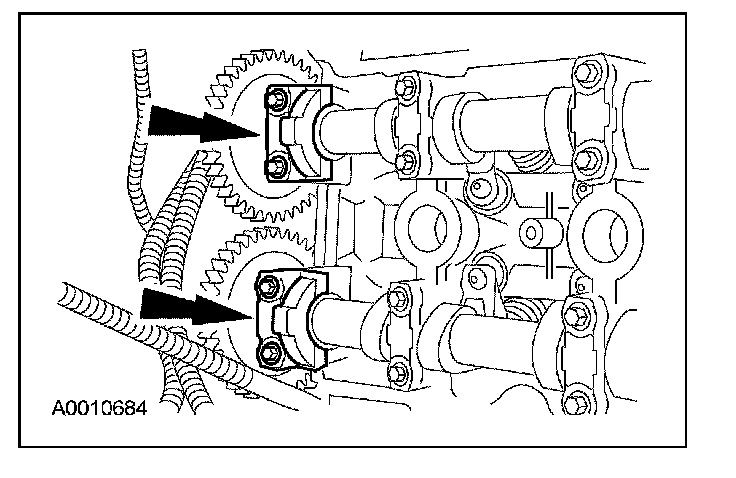 A0010684