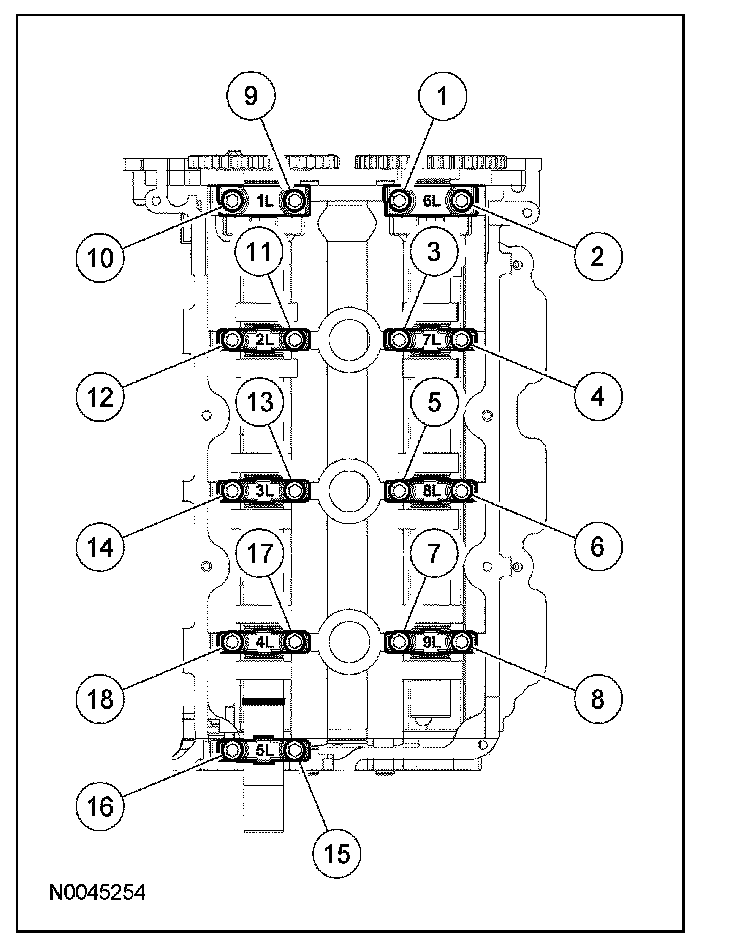 9
1
1L
6L
10
2
11
3
2L
7L
12
4
13
5
3L
8L
14
6
17
7
4L
9L
18
8
5L
16
15
N0045254