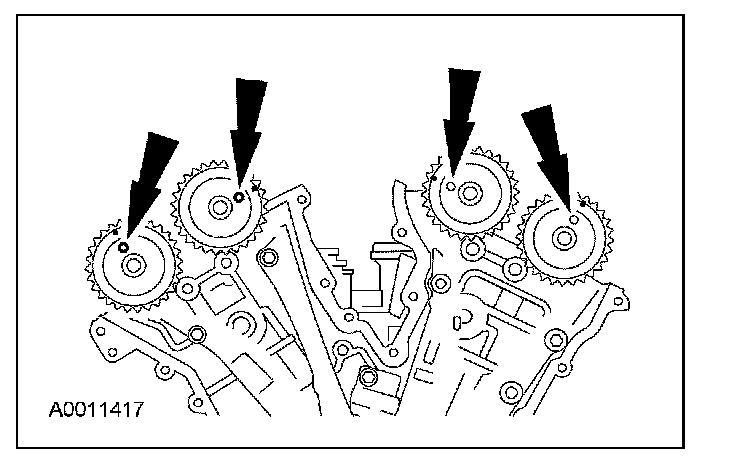 A0011417