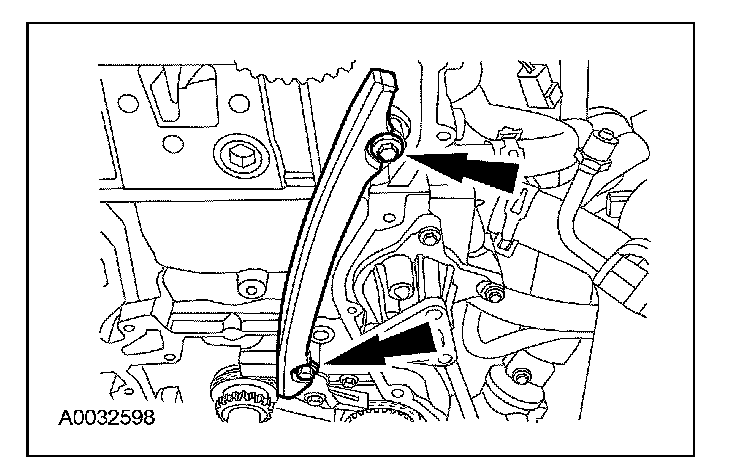 A0032598