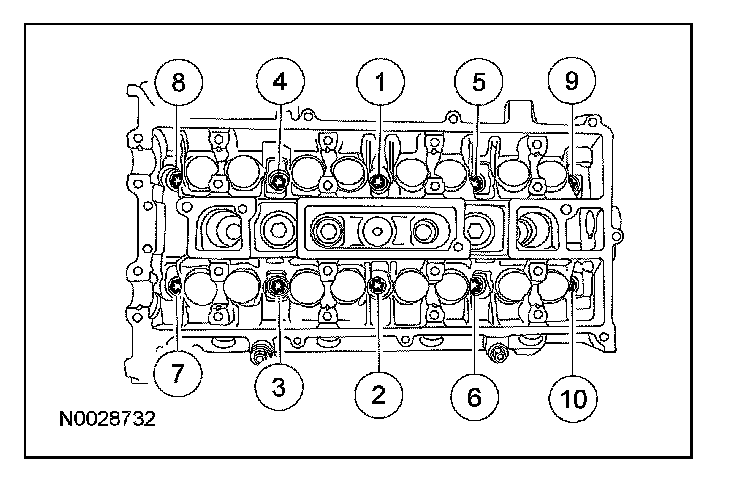 8
4
1
5
9
7
3
2
6
10
N0028732