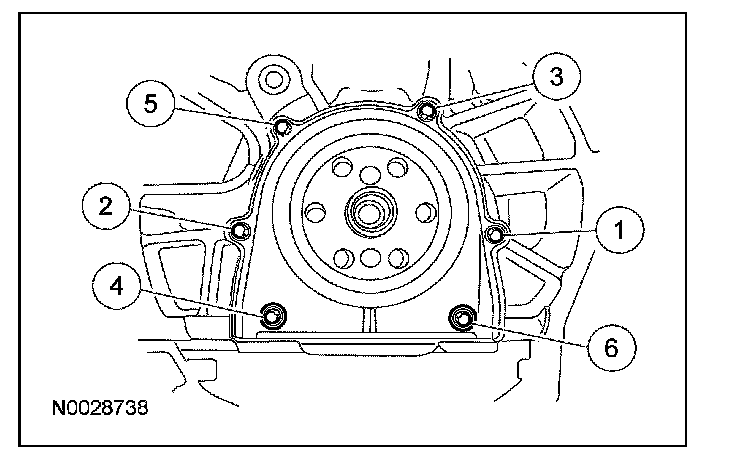 5
3
2
1
4
6
N0028738