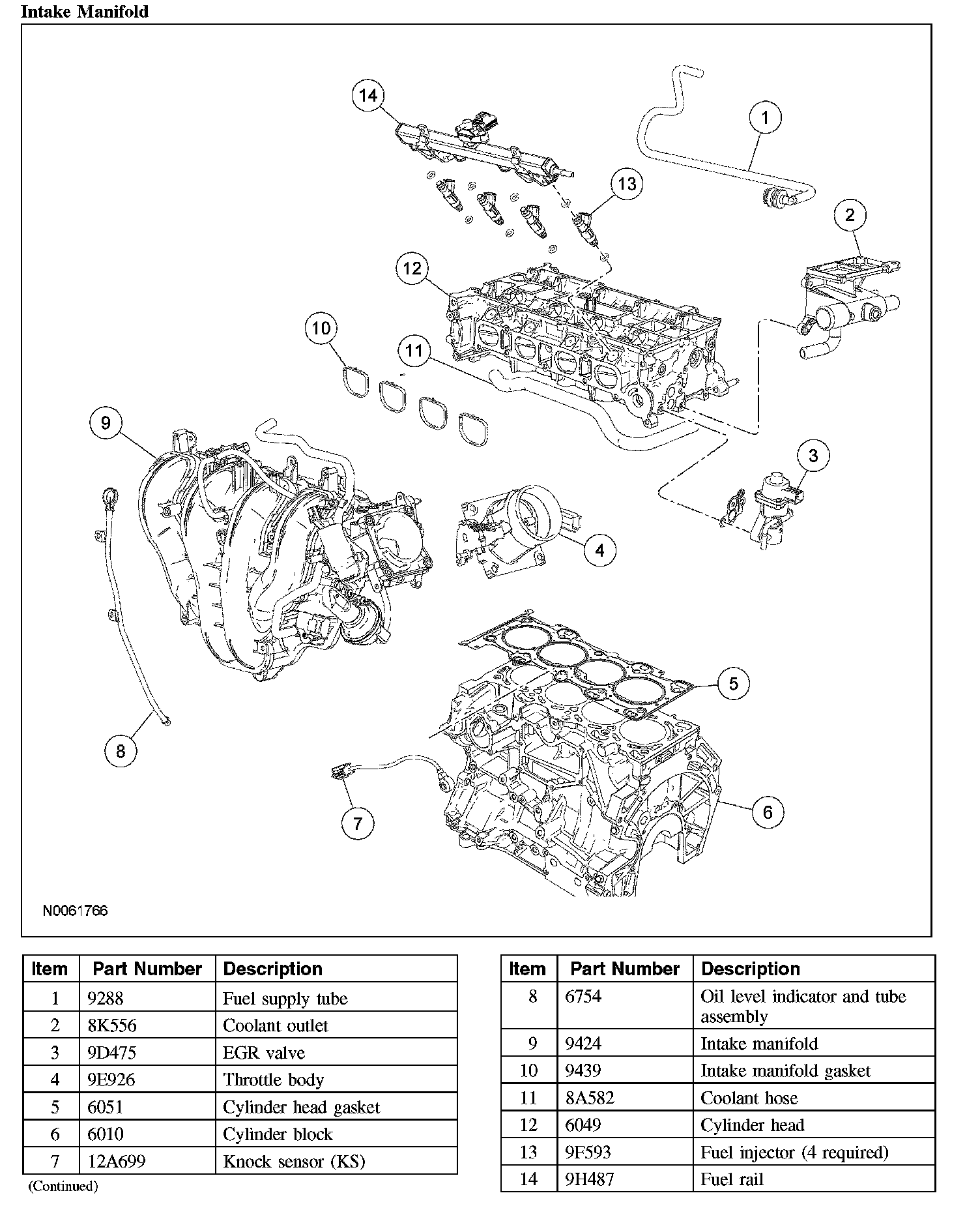 Intake Manifold

14
1
13
2
12
10
11
9
3
4
5
8
7
6

N0061766

| Item | Part Number | Description |
|---|---|---|
| 1 | 9288 | Fuel supply tube |
| 2 | 8K556 | Coolant outlet |
| 3 | 9D475 | EGR valve |
| 4 | 9E926 | Throttle body |
| 5 | 6051 | Cylinder head gasket |
| 6 | 6010 | Cylinder block |
| 7 | 12A699 | Knock sensor (KS) |

(Continued)

| Item | Part Number | Description |
|---|---|---|
| 8 | 6754 | Oil level indicator and tube assembly |
| 9 | 9424 | Intake manifold |
| 10 | 9439 | Intake manifold gasket |
| 11 | 8A582 | Coolant hose |
| 12 | 6049 | Cylinder head |
| 13 | 9F593 | Fuel injector (4 required) |
| 14 | 9H487 | Fuel rail |