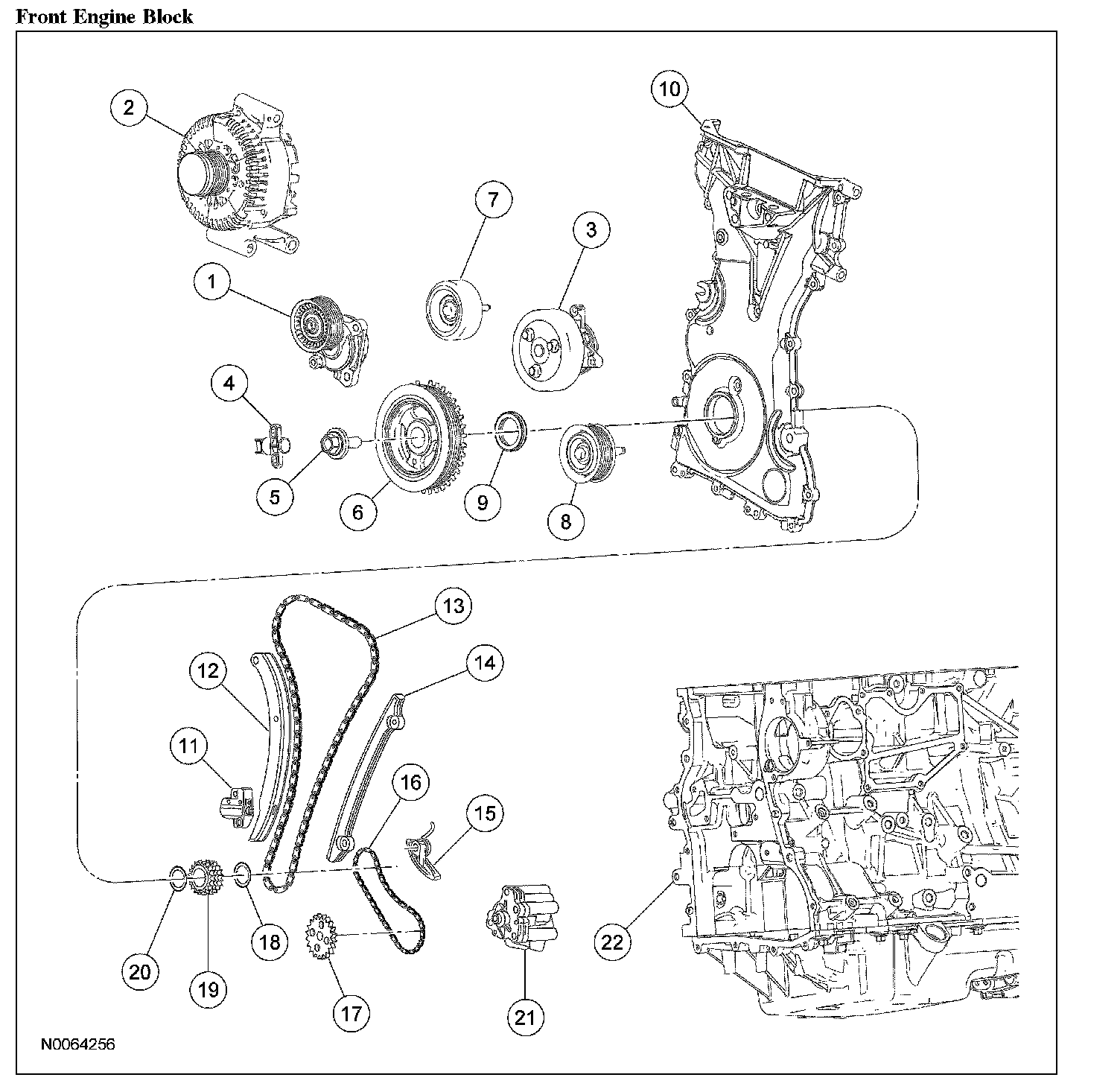 Front Engine Block

2
10
7
3
1
4
5
6
9
8
13
14
12
11
16
15
20
19
18
17
21
22

N0064256