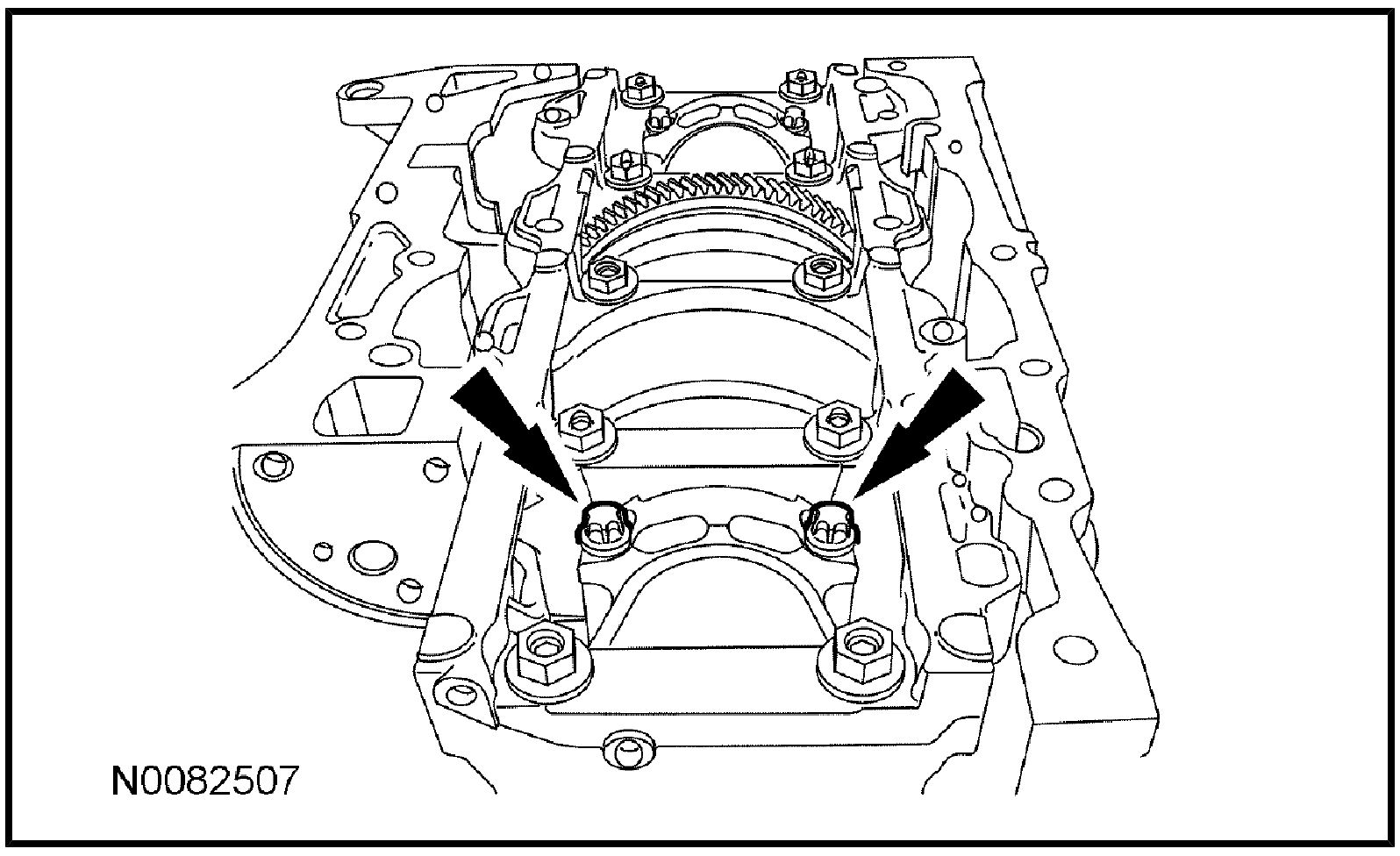 N0082507