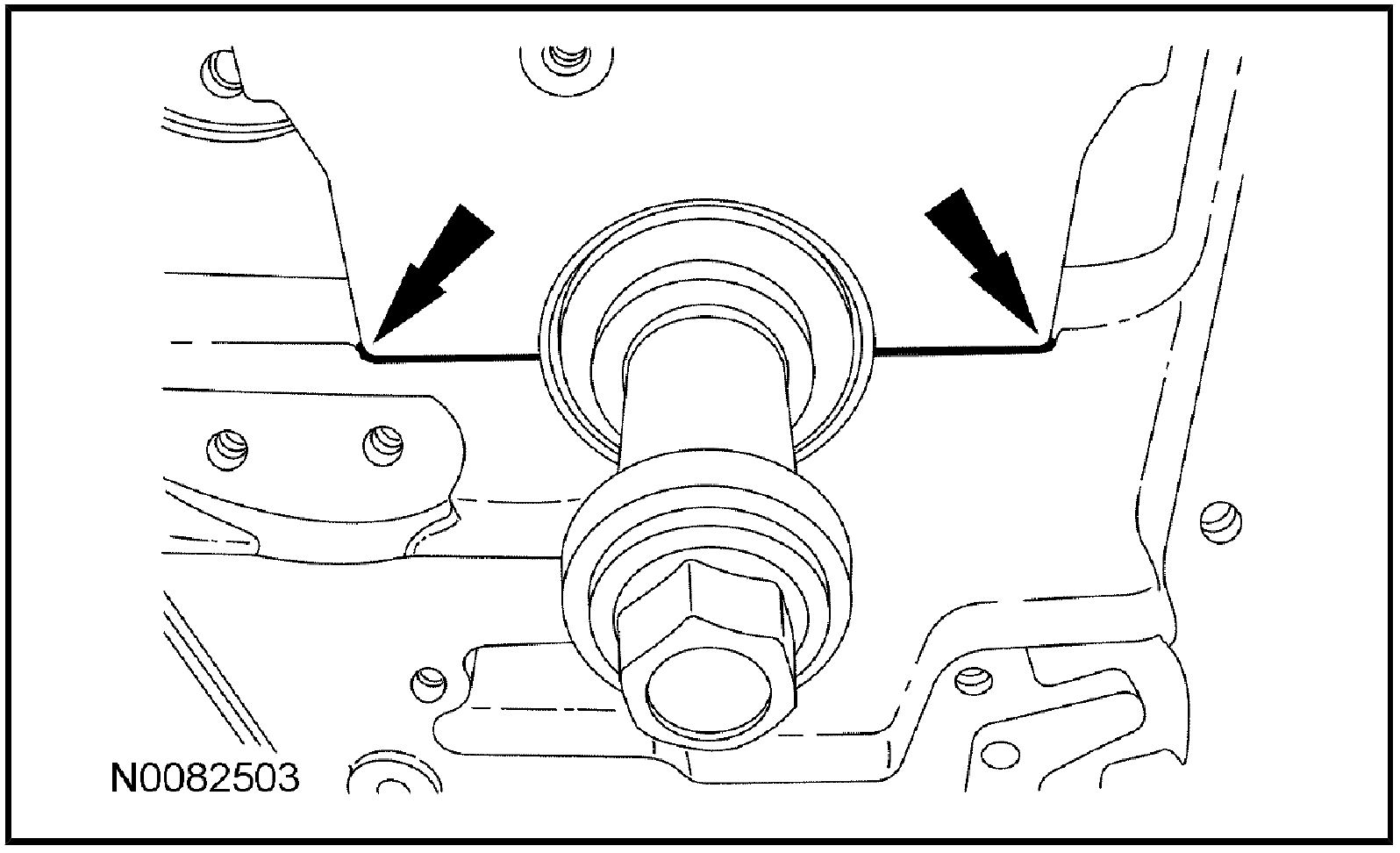 N0082503