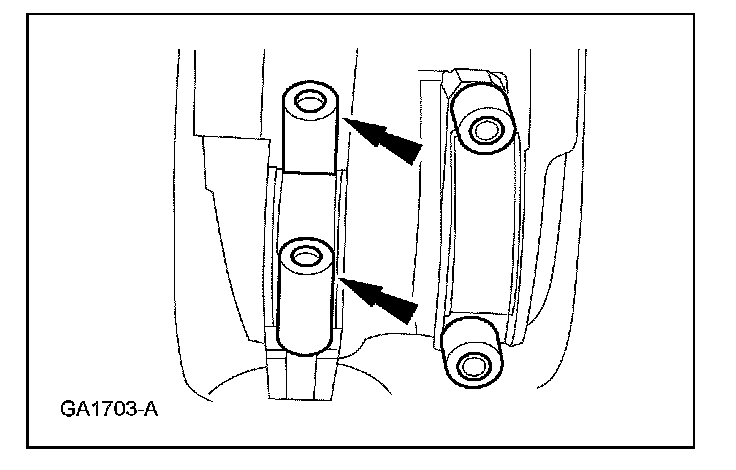 GA1703-A