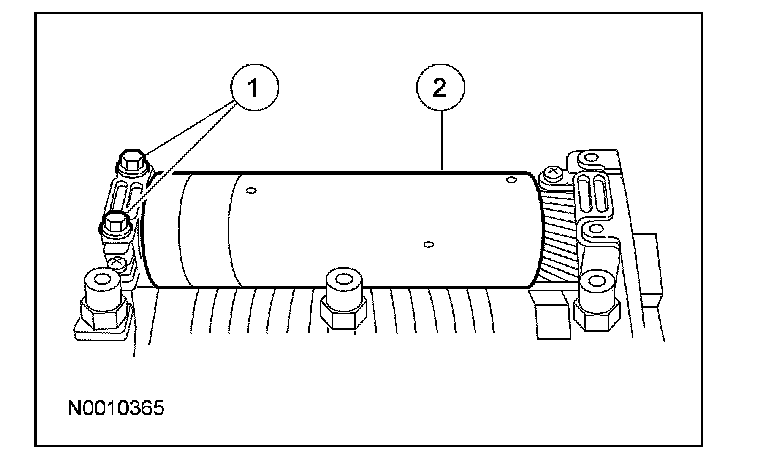 1

2

N0010365