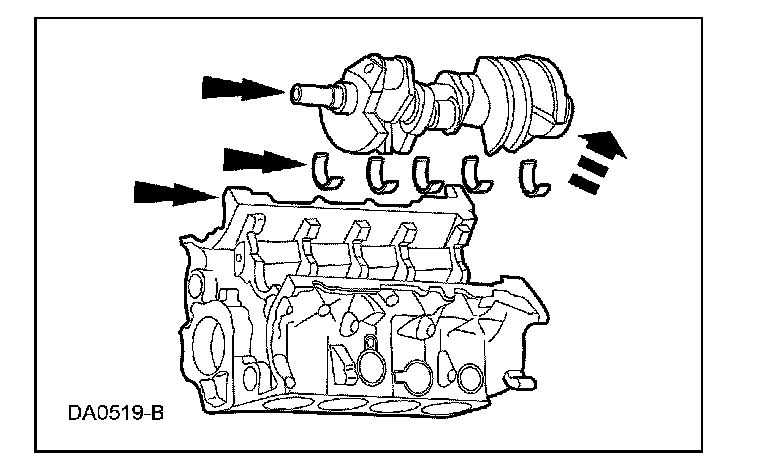 DA0519-B