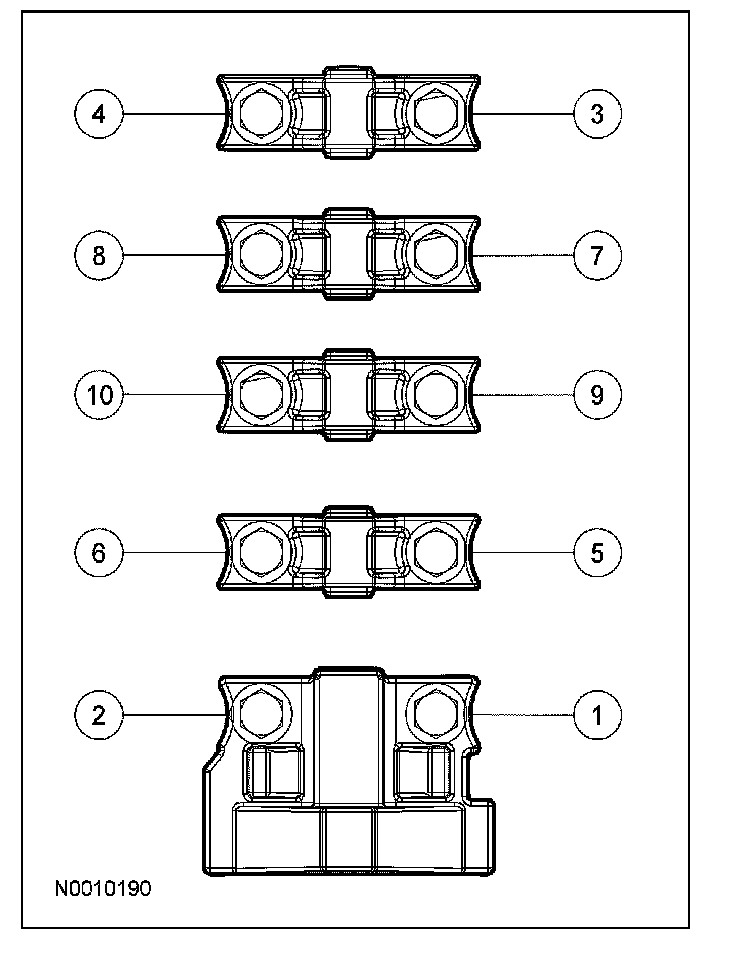 4
3
8
7
10
9
6
5
2
1
N0010190