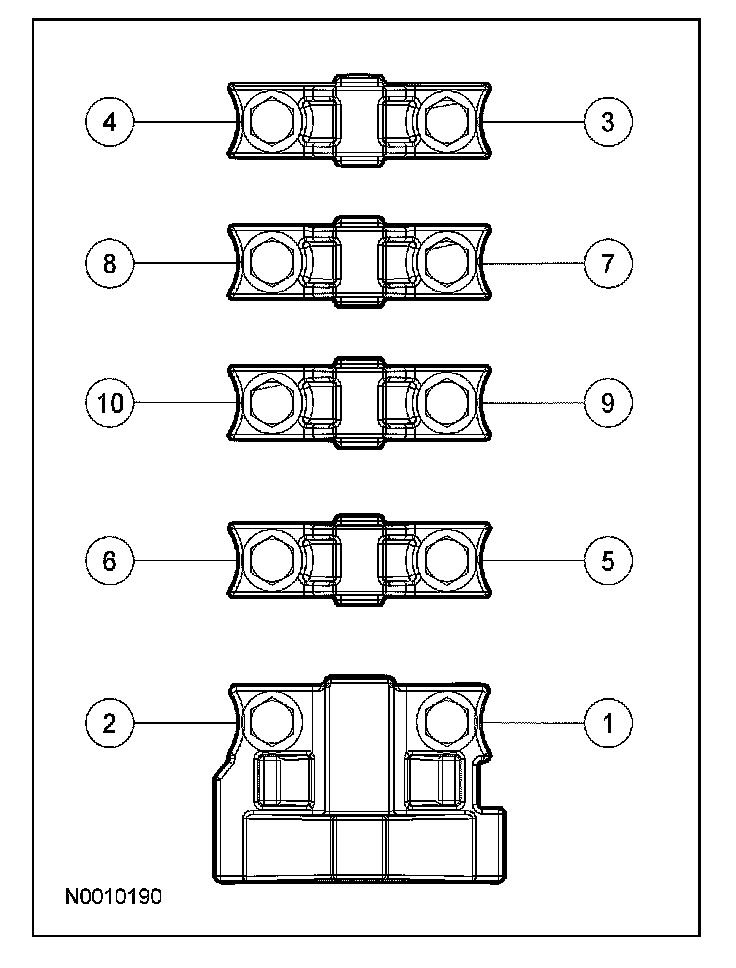 4
3
8
7
10
9
6
5
2
1
N0010190