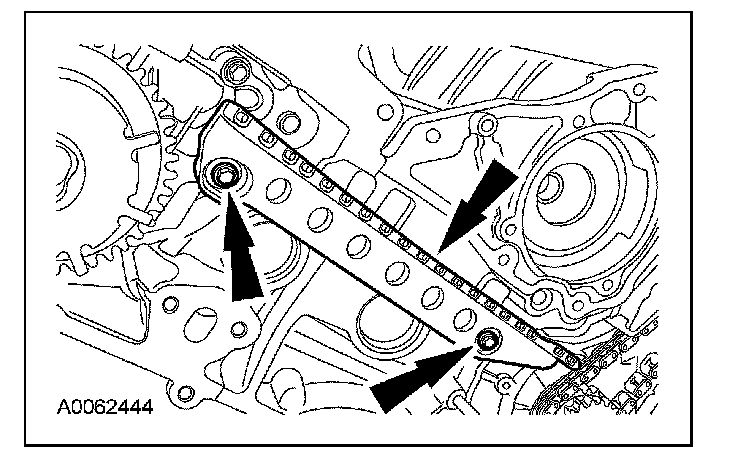 A0062444