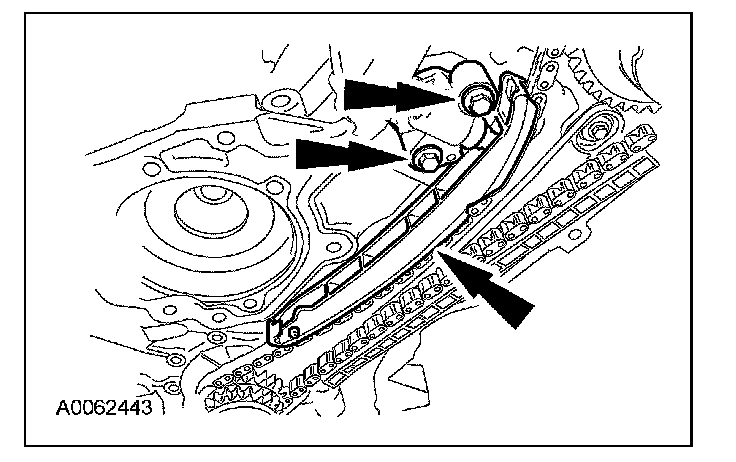 A0062443