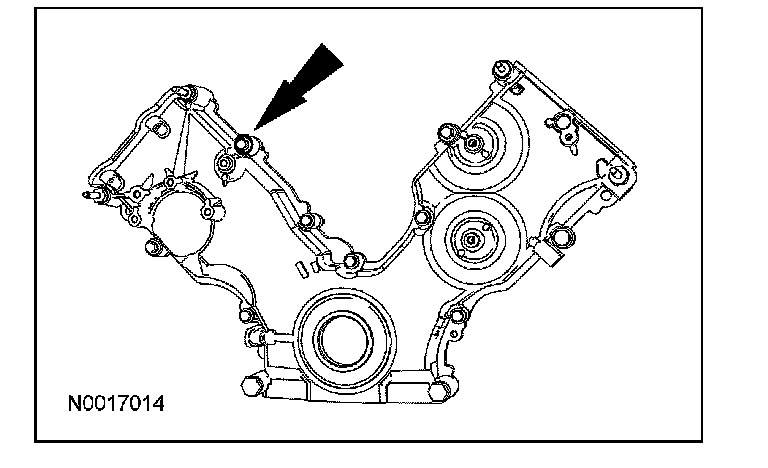 N0017014