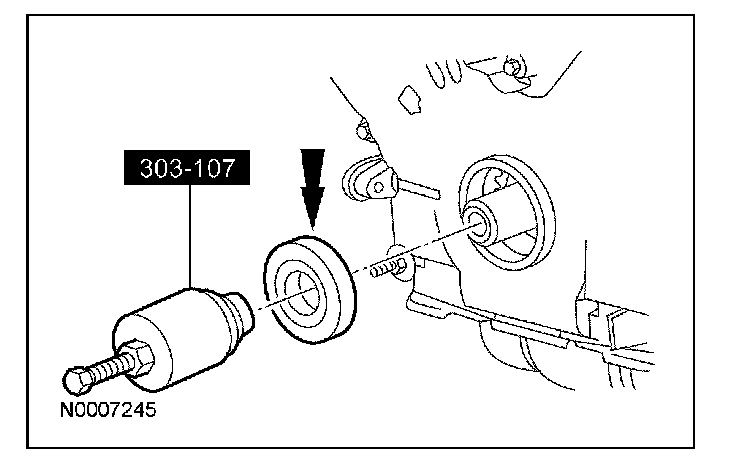 303-107

N0007245