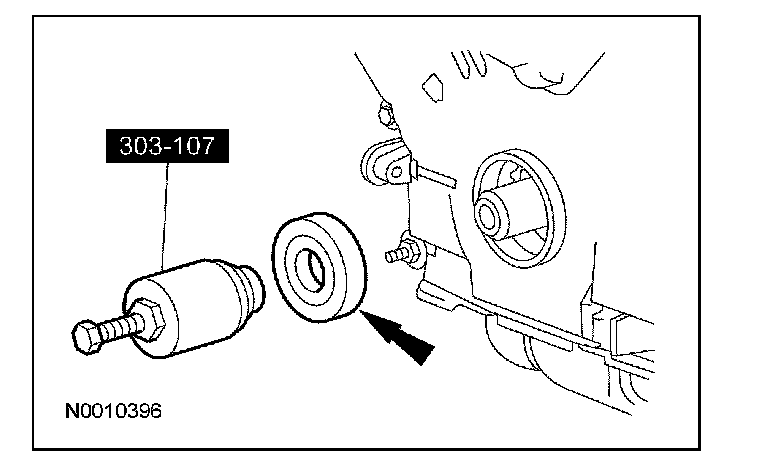 303-107

N0010396