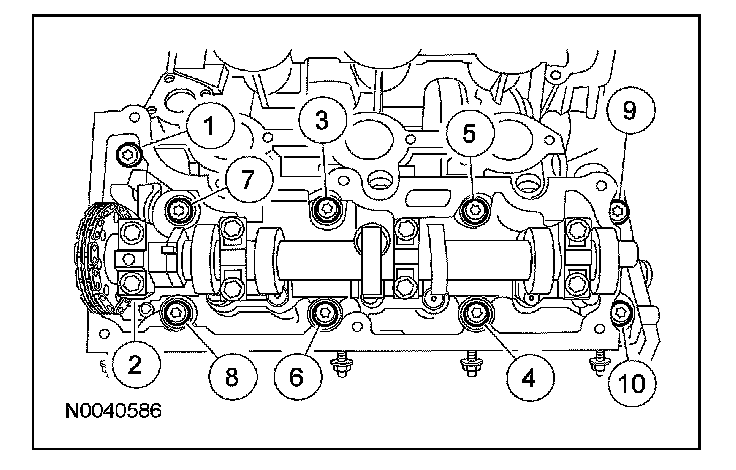 1
3
5
9
7
2
8
6
4
10
N0040586