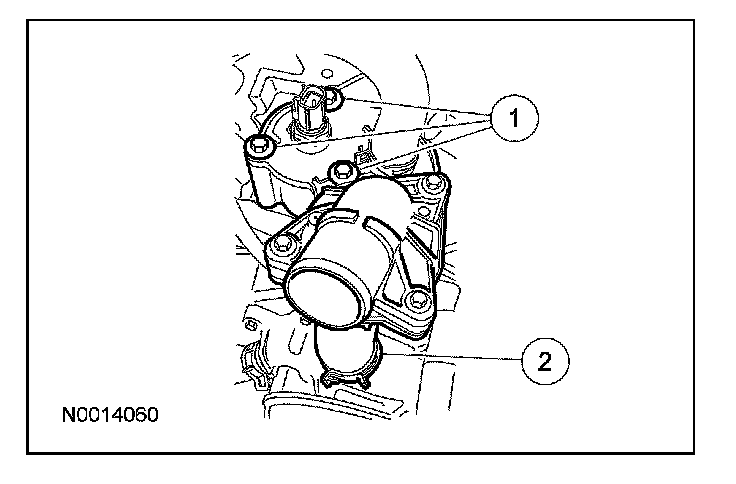 1

2

N0014060