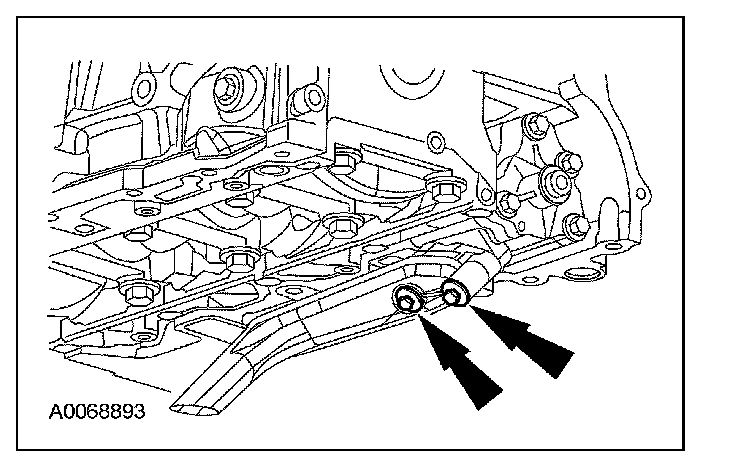 A0068893