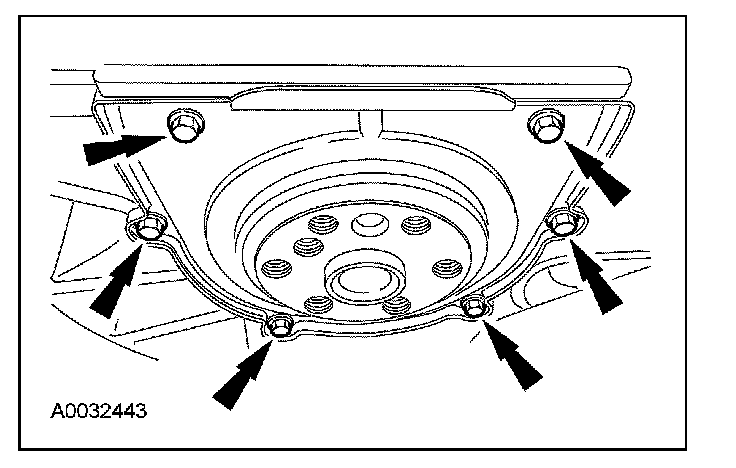 A0032443