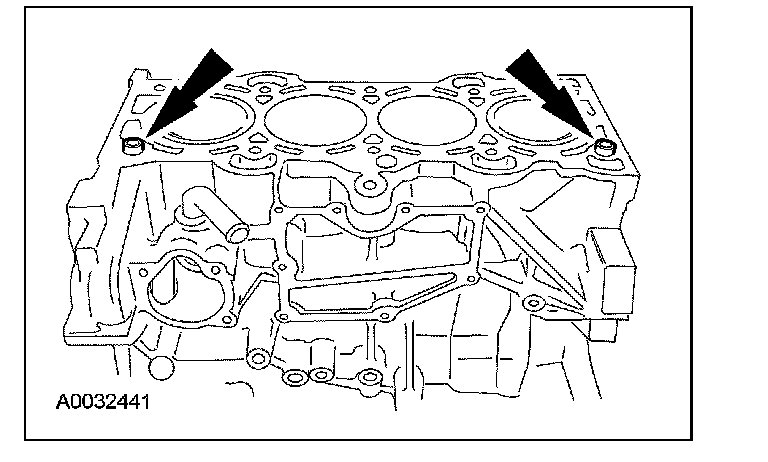 A0032441