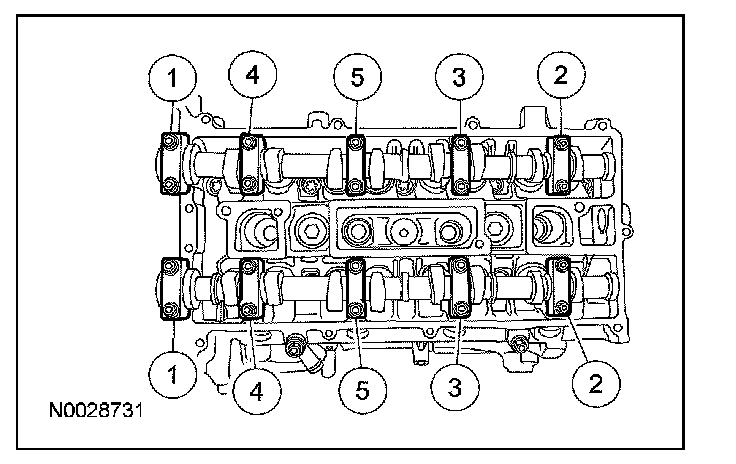 1
4
5
3
2
1
4
5
3
2
N0028731