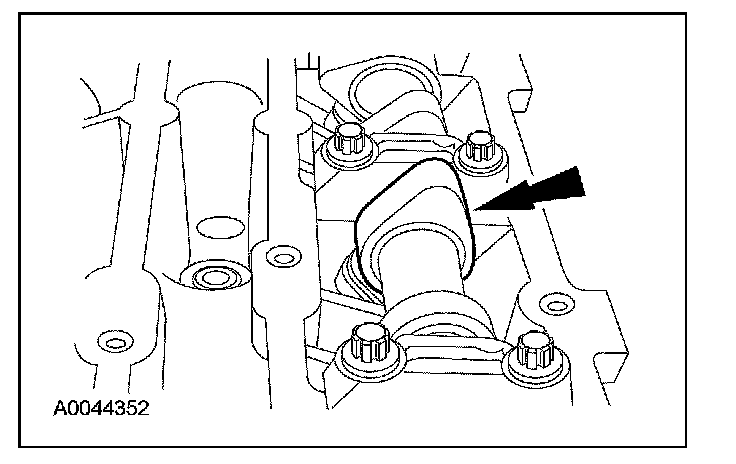 A0044352