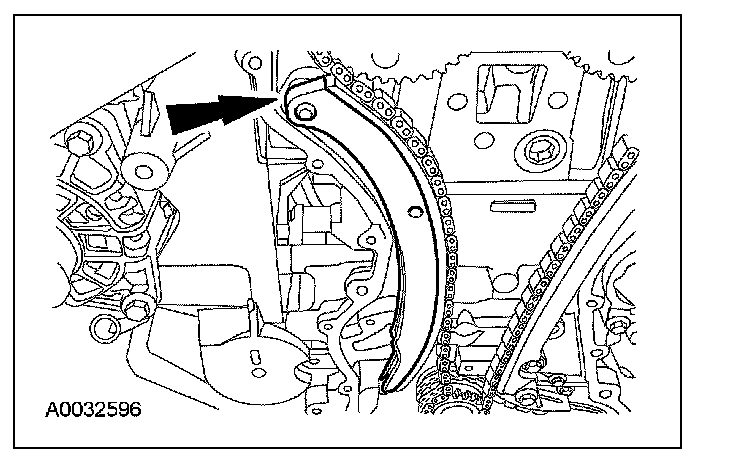 A0032596