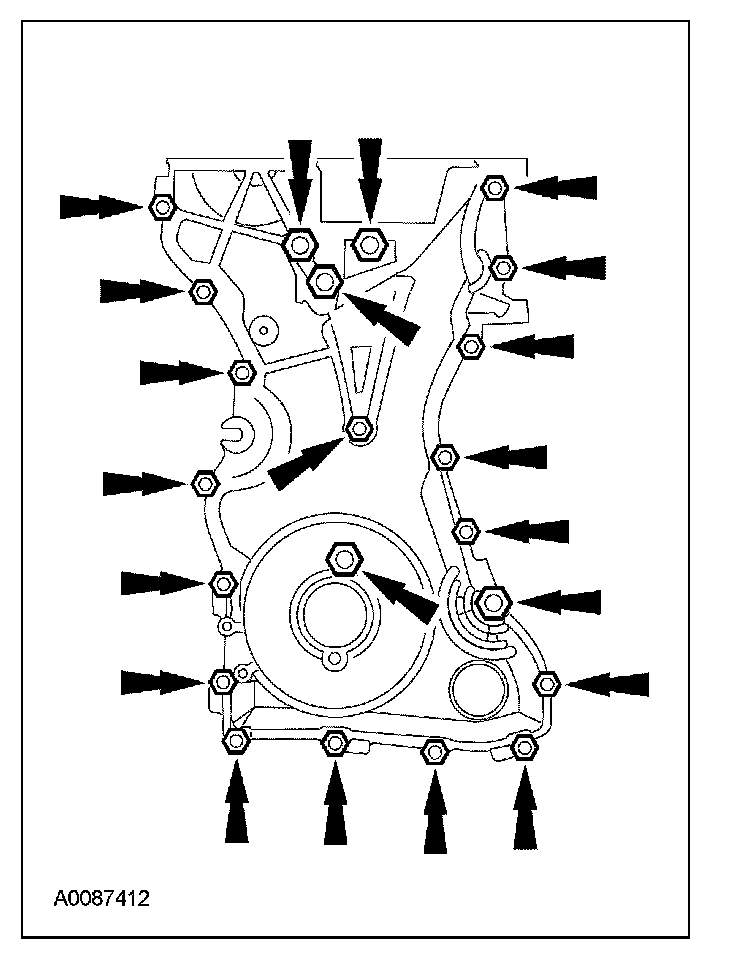 A0087412