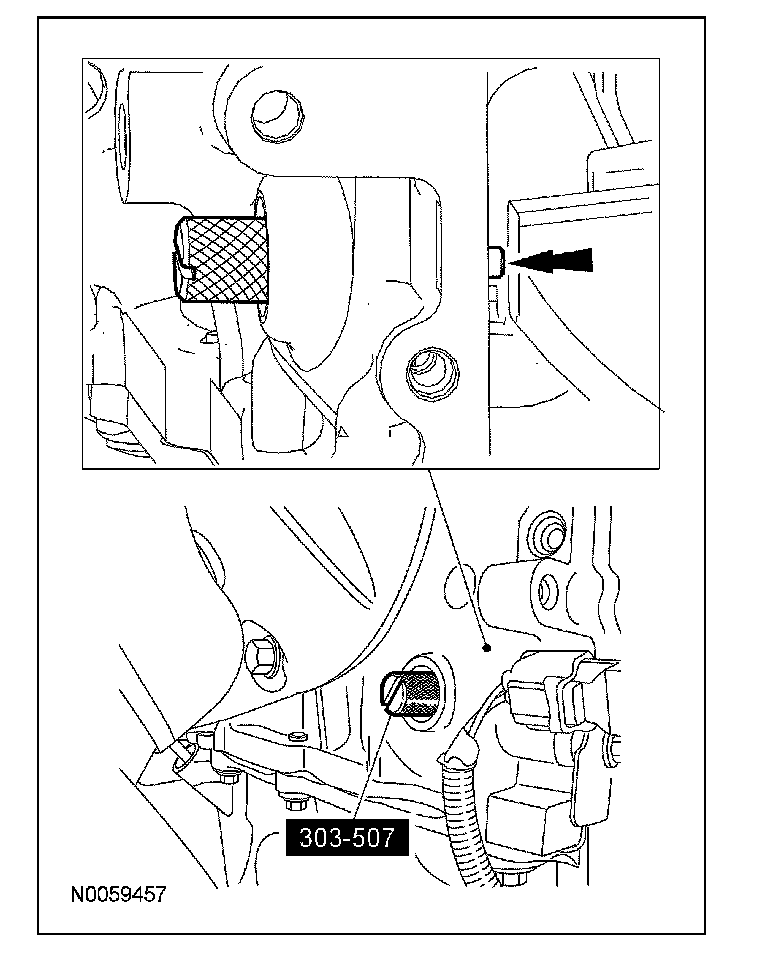 303-507

N0059457