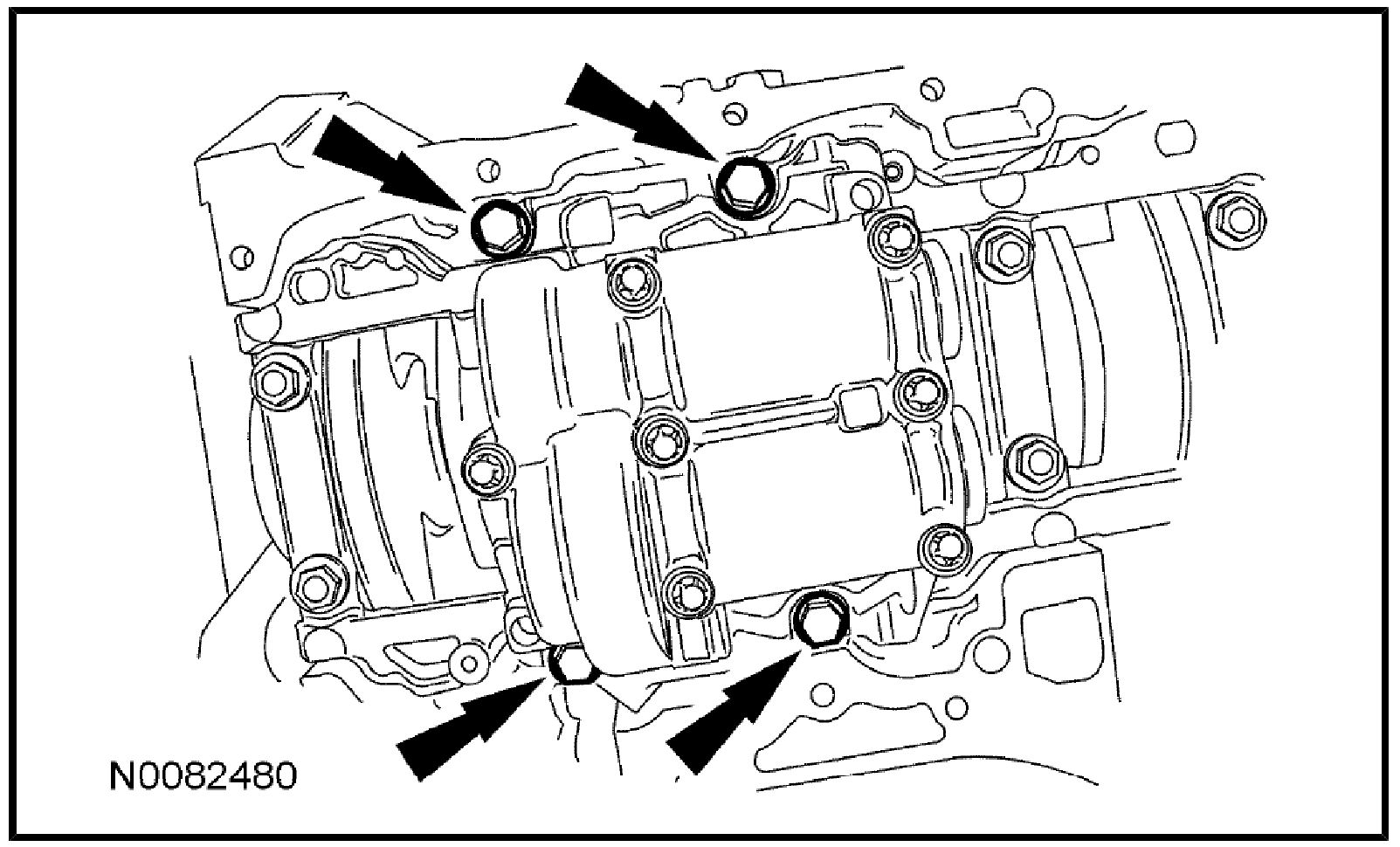 N0082480