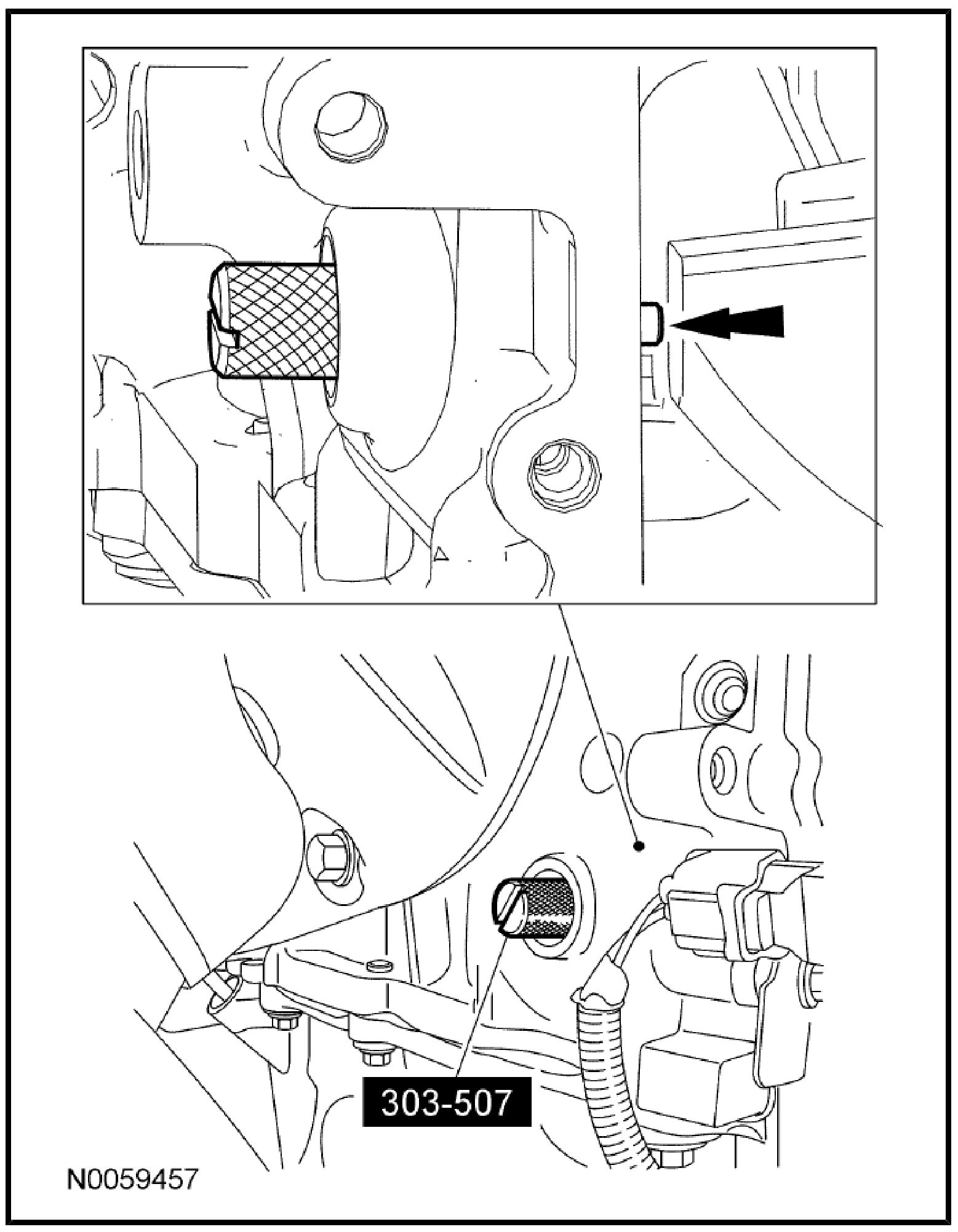 303-507

N0059457