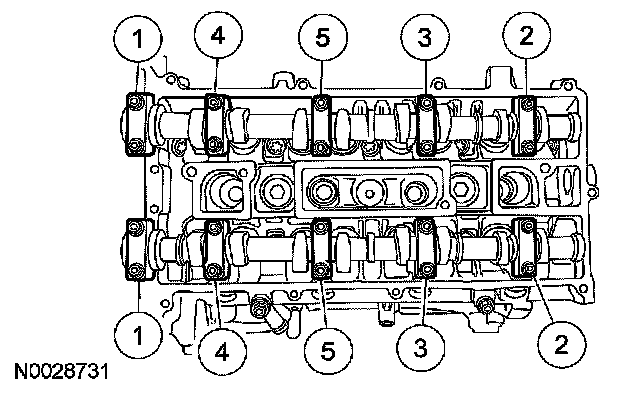 1
4
5
3
2
1
4
5
3
2
N0028731